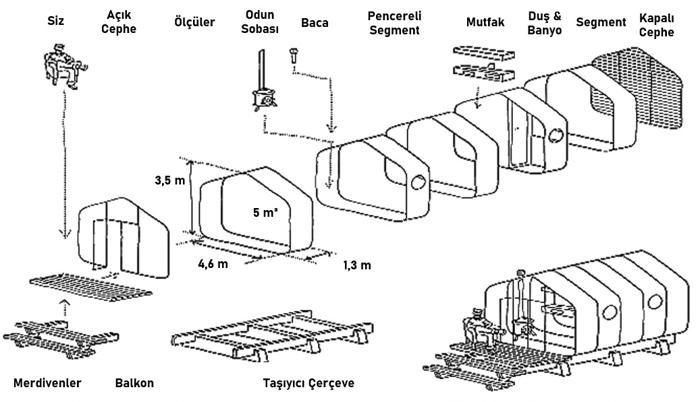 Siz

Açık Cephe

Ölçüler

Odun Sobası

Baca

Pencereli Segment

Mutfak

Duş & Banyo

Segment

Kapalı Cephe

3,5 m

5 m²

4,6 m

1,3 m

Merdivenler

Balkon

Taşıyıcı Çerçeve