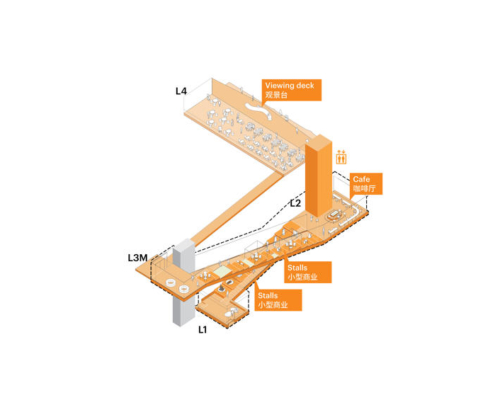 L4

Viewing deck
观景台

Cafe
咖啡厅

L2

L3M

Stalls
小型商业

Stalls
小型商业

L1