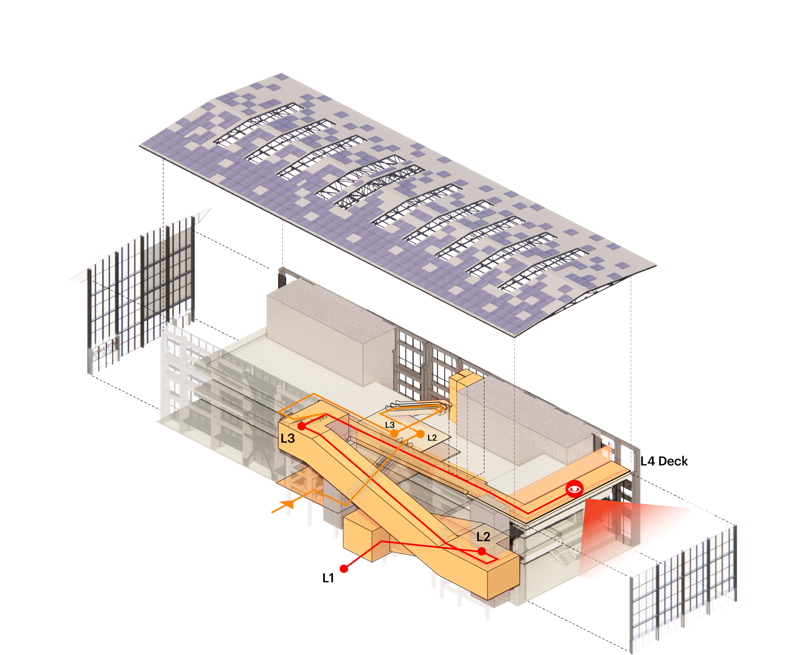 L3

L3

L2

L4 Deck

L2

L1